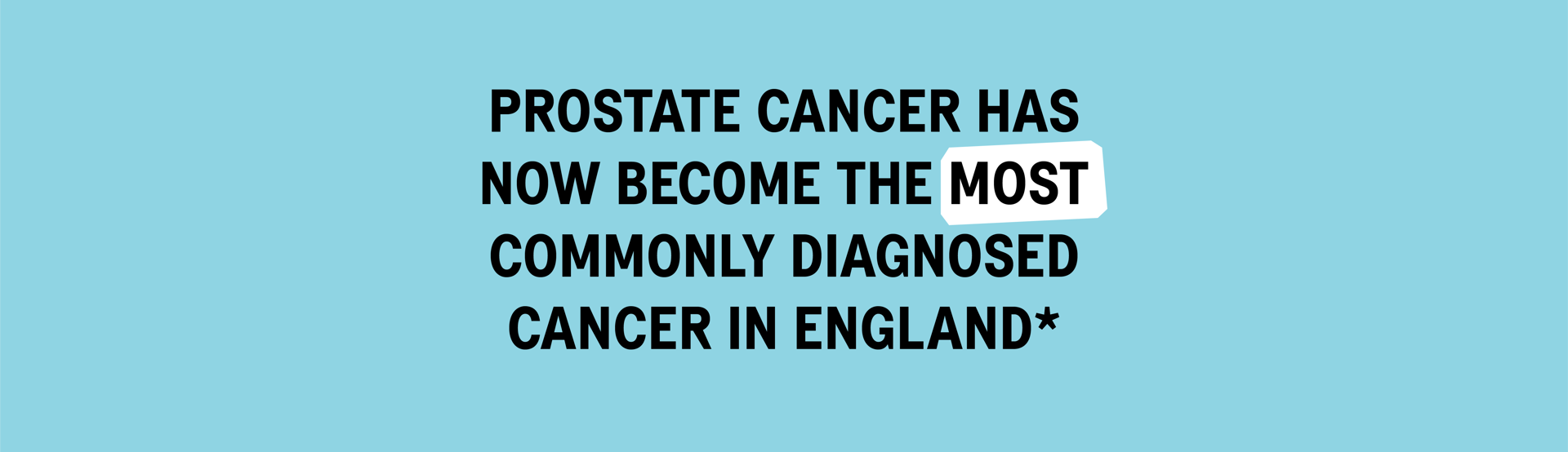 PROSTATE CANCER HAS NOW BECOME THE MOST COMMONLY DIAGNOSED CANCER IN ENGLAND*