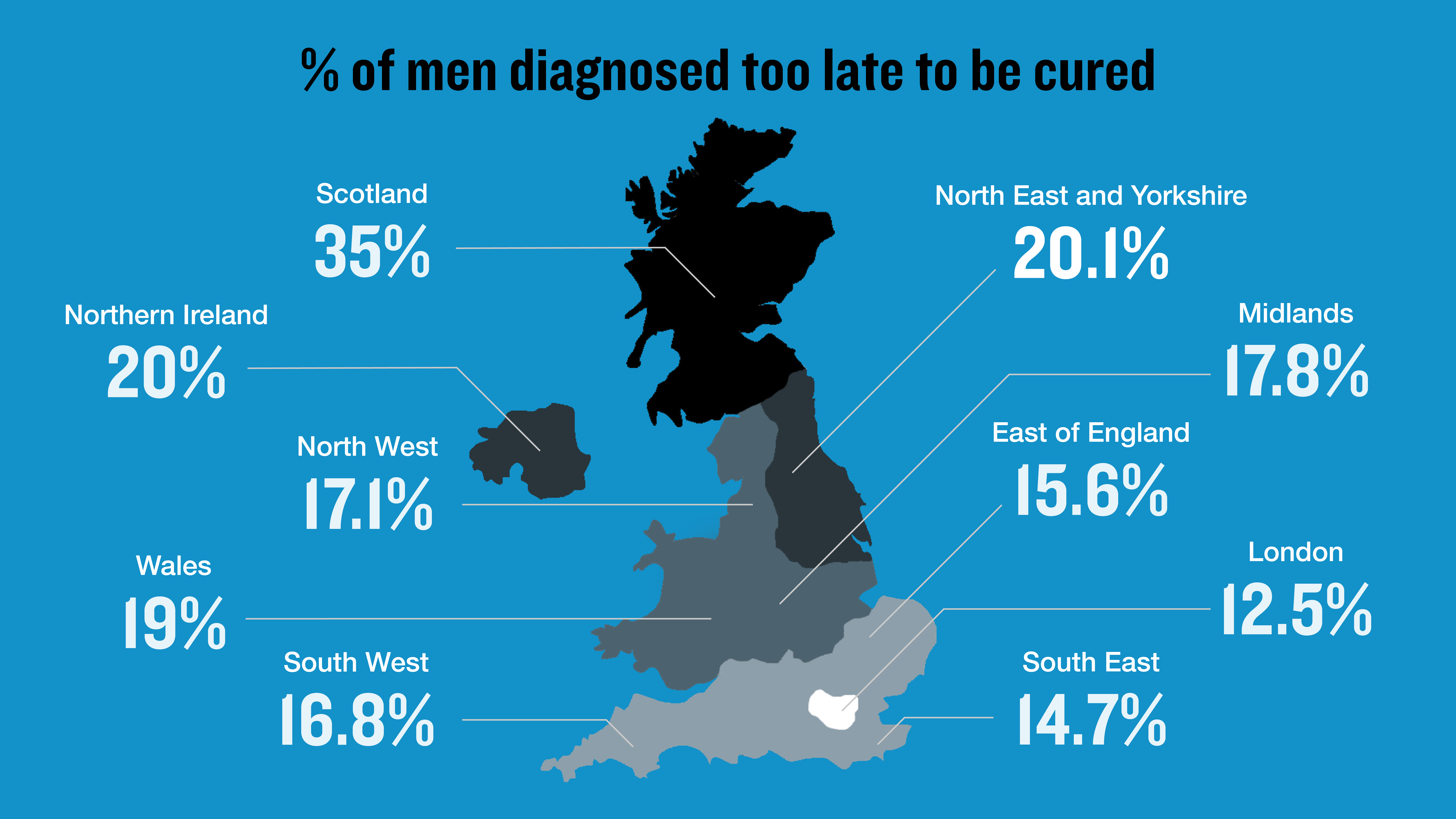 % of men diagnosed too late to be cured

Scotland
35%

Northern Ireland
20%

North West
17.1%

Wales
19%

South West
16.8%

North East and Yorkshire
20.1%

Midlands
17.8%

East of England
15.6%

London
12.5%

South East
14.7%