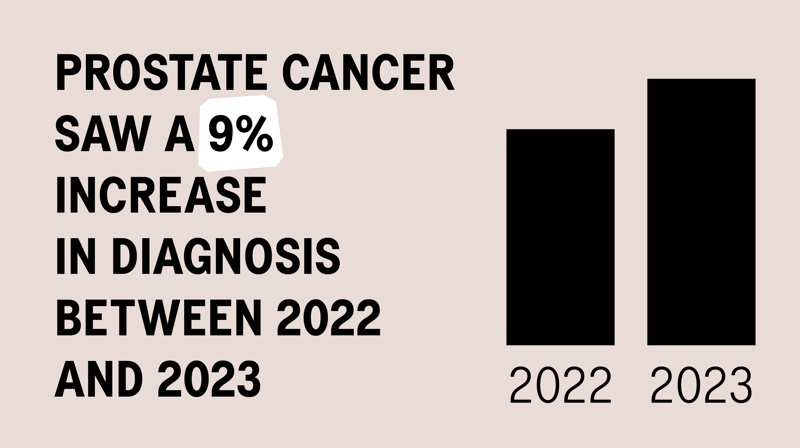 PROSTATE CANCER SAW A 9% INCREASE IN DIAGNOSIS BETWEEN 2022 AND 2023

2022 2023