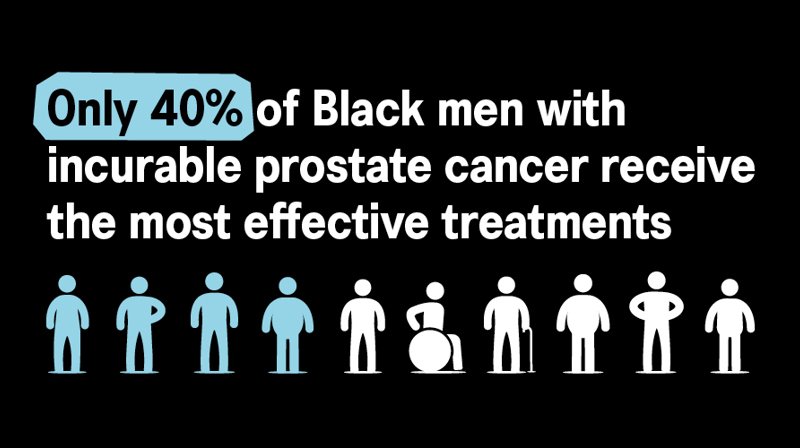 Only 40% of Black men with incurable prostate cancer receive the most effective treatments