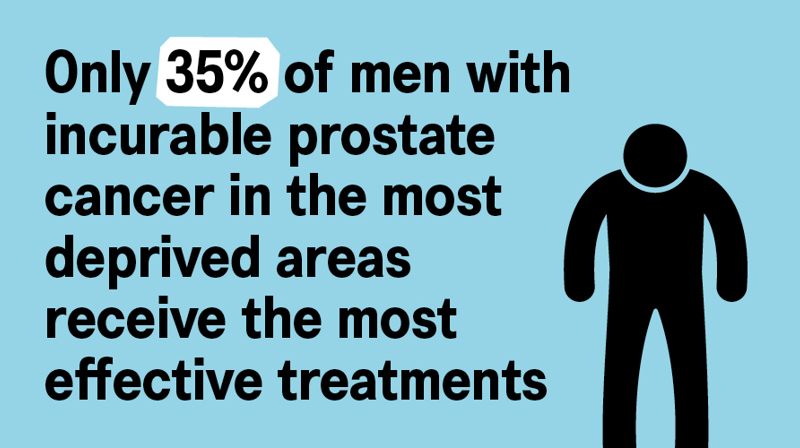 Only 35% of men with incurable prostate cancer in the most deprived areas receive the most effective treatments