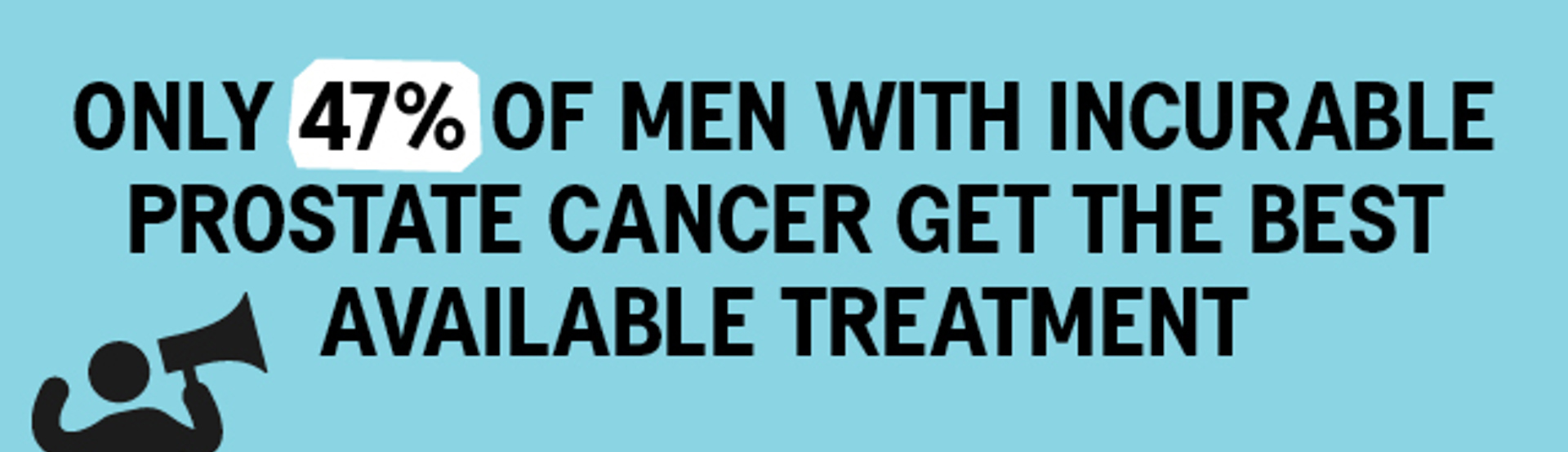 ONLY 47% OF MEN WITH INCURABLE PROSTATE CANCER GET THE BEST AVAILABLE TREATMENT